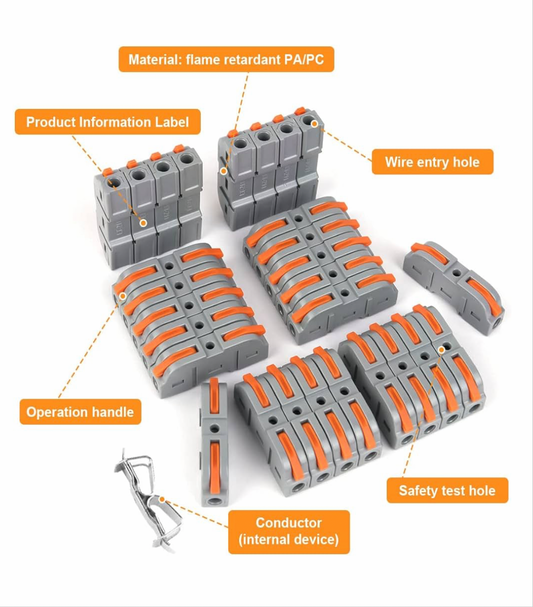 Material: flame retardant PA/PC

Product Information Label

Wire entry hole

Operation handle

Safety test hole

Conductor
(internal device)