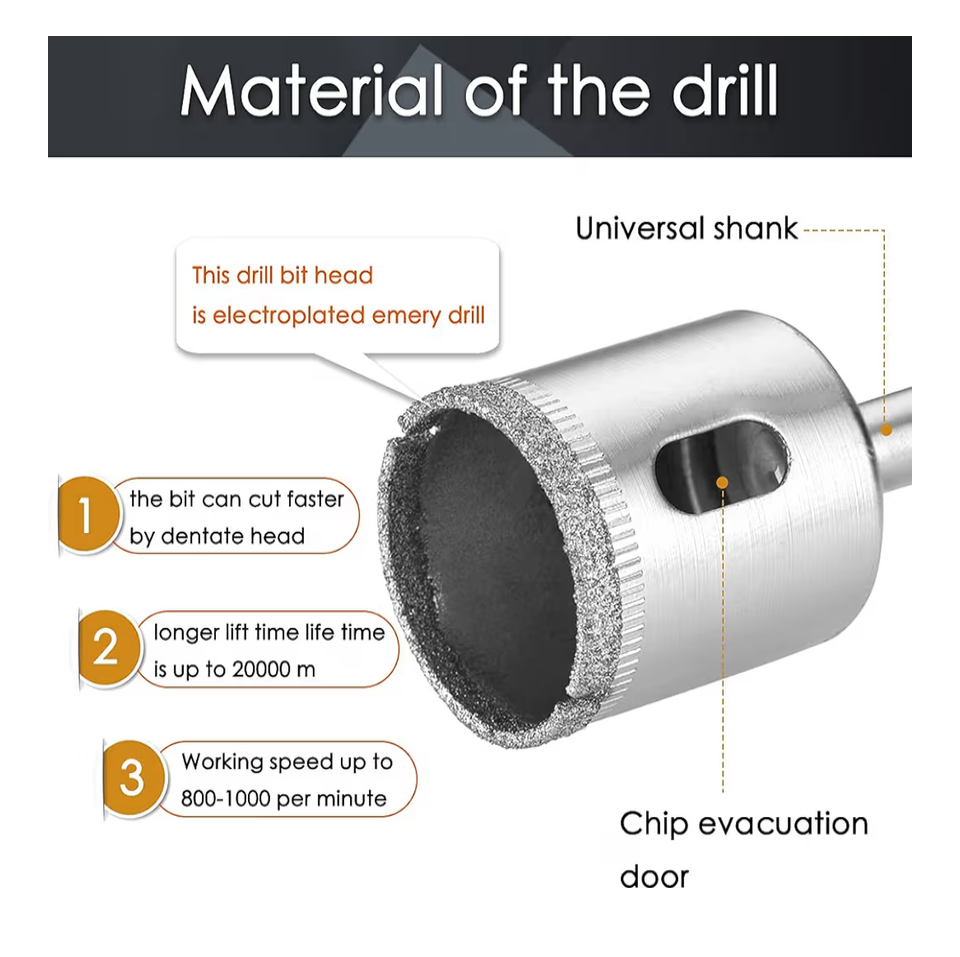 Material of the drill

Universal shank

This drill bit head
is electroplated emery drill

1 the bit can cut faster by dentate head

2 longer lift time life time is up to 20000 m

3 Working speed up to 800-1000 per minute

Chip evacuation door